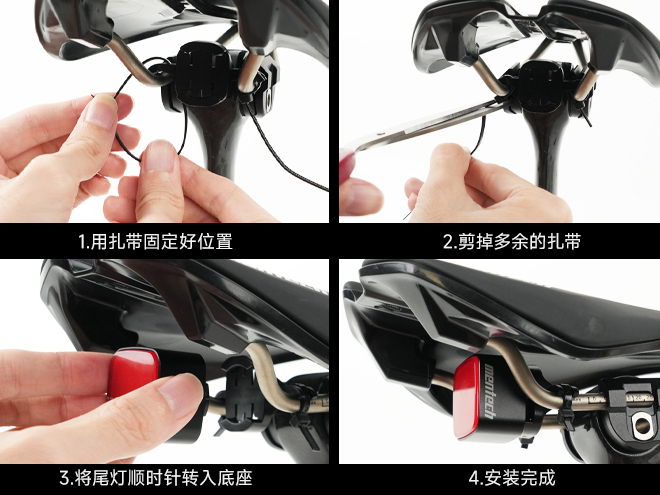 1.用扎带固定好位置

2.剪掉多余的扎带

3.将尾灯顺时针转入底座

meilan

4.安装完成