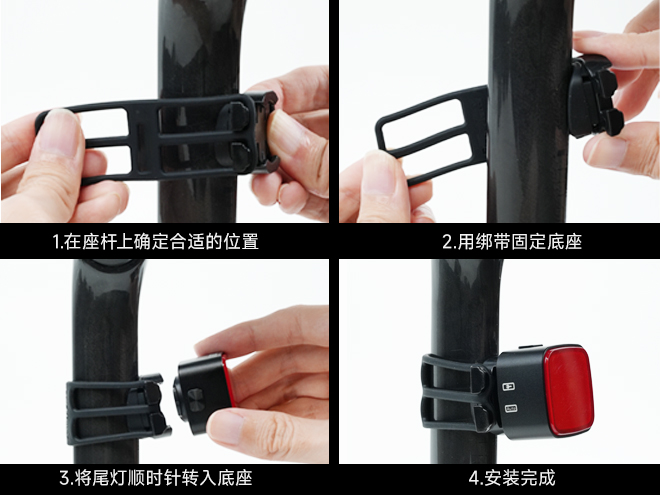 1.在座杆上确定合适的位置

2.用绑带固定底座

3.将尾灯顺时针转入底座

4.安装完成